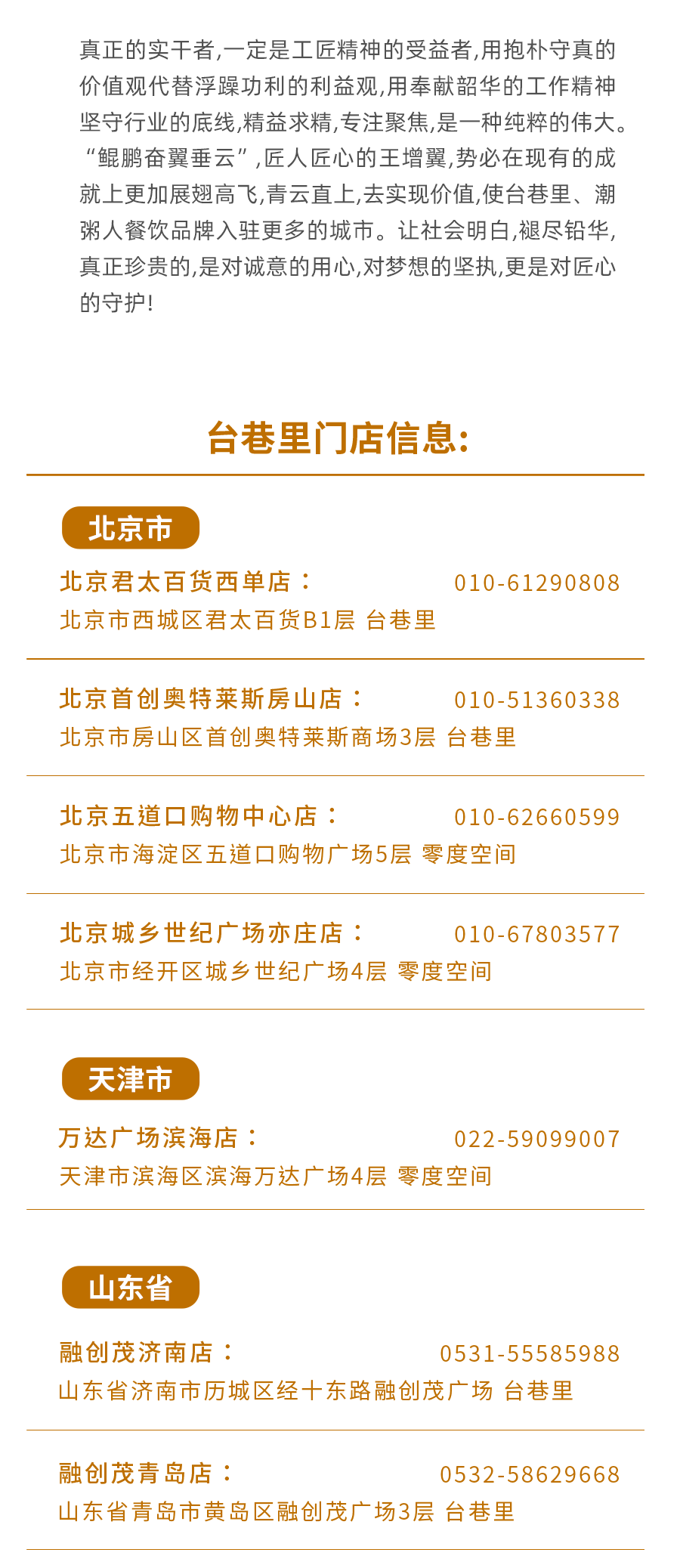 真正的实干者,一定是工匠精神的受益者,用抱朴守真的价值观代替浮躁功利的利益观,用奉献韶华的工作精神坚守行业的底线,精益求精,专注聚焦,是一种纯粹的伟大。“鲲鹏奋翼垂云”,匠人匠心的王增翼,势必在现有的成就上更加展翅高飞,青云直上,去实现价值,使台巷里、潮粥人餐饮品牌入驻更多的城市。让社会明白,褪尽铅华,真正珍贵的,是对诚意的用心,对梦想的坚执,更是对匠心的守护!

台巷里门店信息:

北京市

北京君太百货西单店: 010-61290808
北京市西城区君太百货B1层 台巷里

北京首创奥特莱斯房山店: 010-51360338
北京市房山区首创奥特莱斯商场3层 台巷里

北京五道口购物中心店: 010-62660599
北京市海淀区五道口购物广场5层 零度空间

北京城乡世纪广场亦庄店: 010-67803577
北京市经开区城乡世纪广场4层 零度空间

天津市

万达广场滨海店: 022-59099007
天津市滨海区滨海万达广场4层 零度空间

山东省

融创茂济南店: 0531-55585988
山东省济南市历城区经十东路融创茂广场 台巷里

融创茂青岛店: 0532-58629668
山东省青岛市黄岛区融创茂广场3层 台巷里